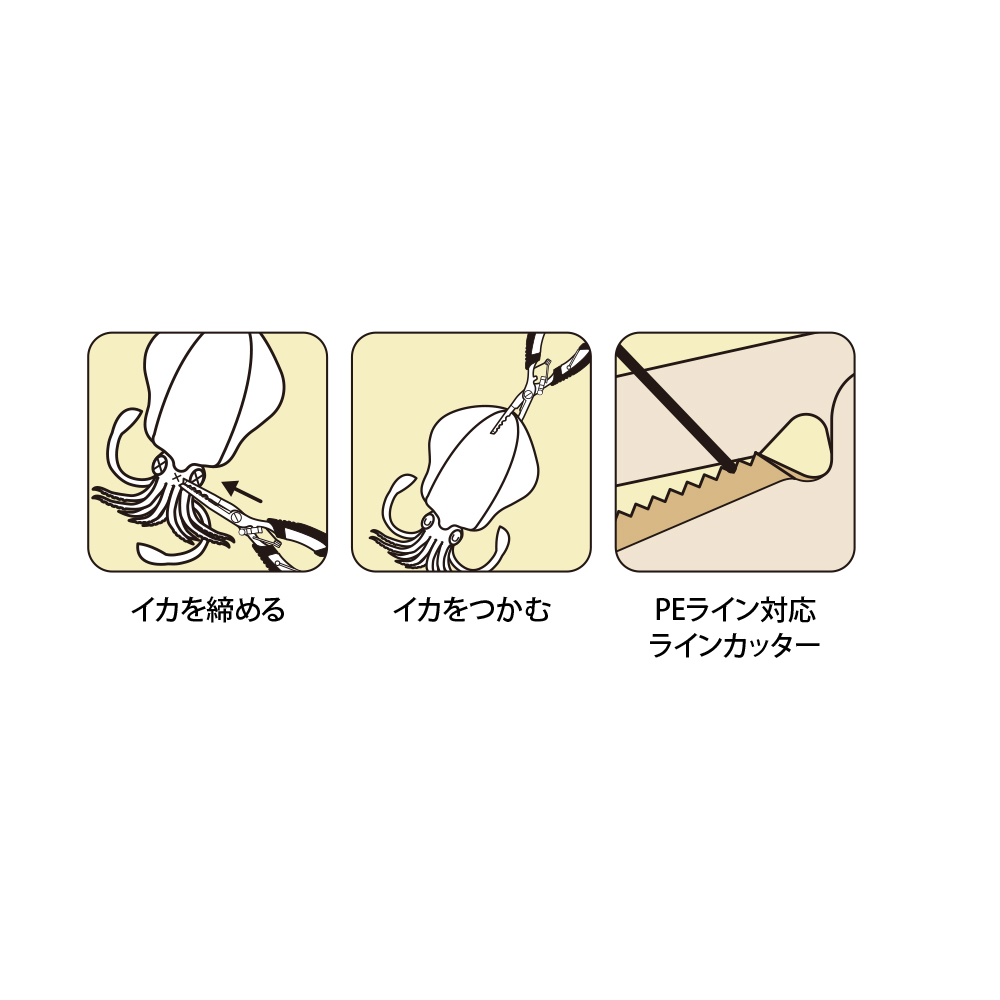 イカを締める

イカをつかむ

PEライン対応
ラインカッター